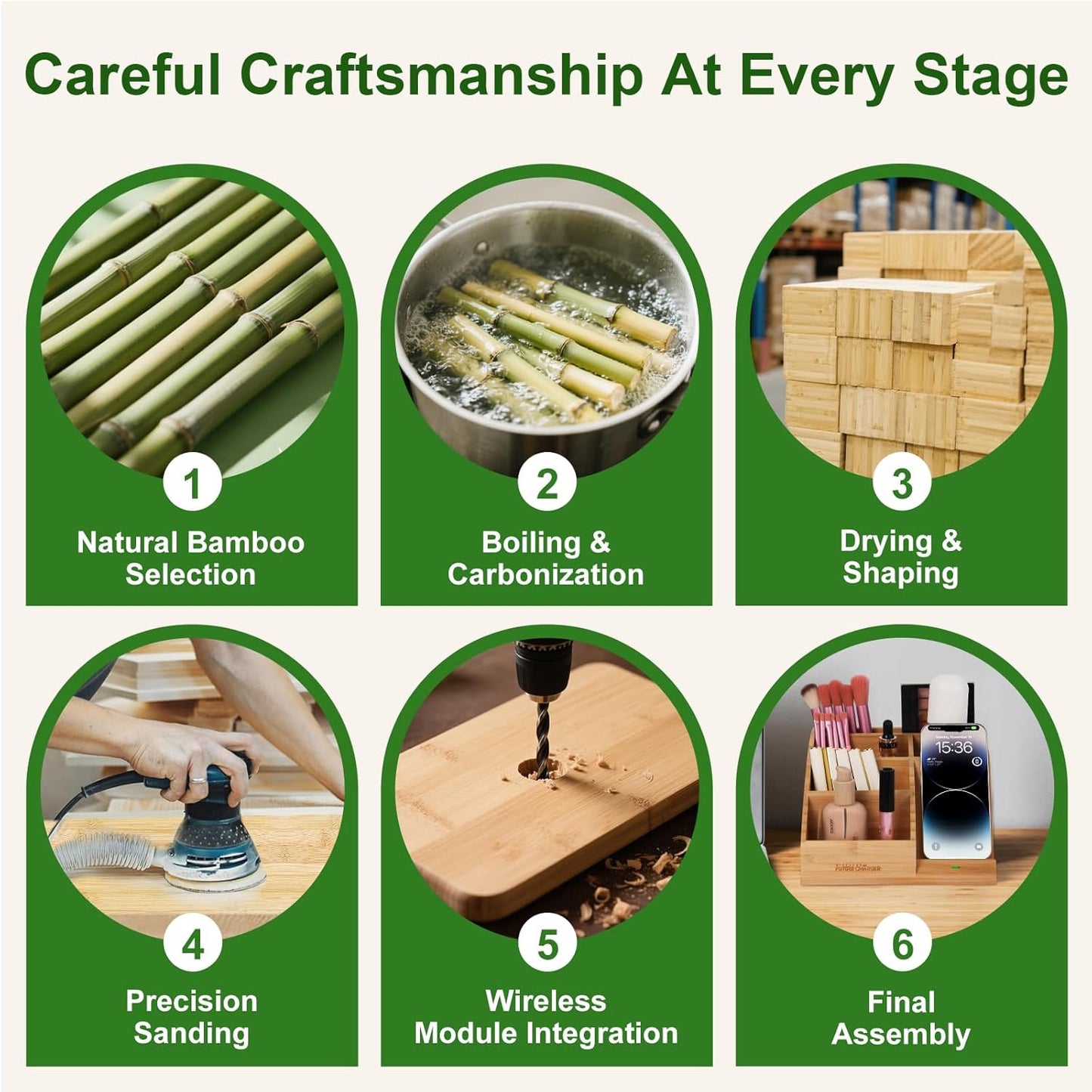 Careful Craftsmanship At Every Stage

1
Natural Bamboo Selection

2
Boiling & Carbonization

3
Drying & Shaping

4
Precision Sanding

5
Wireless Module Integration

15:36

FUTURE CHARGER

6
Final Assembly